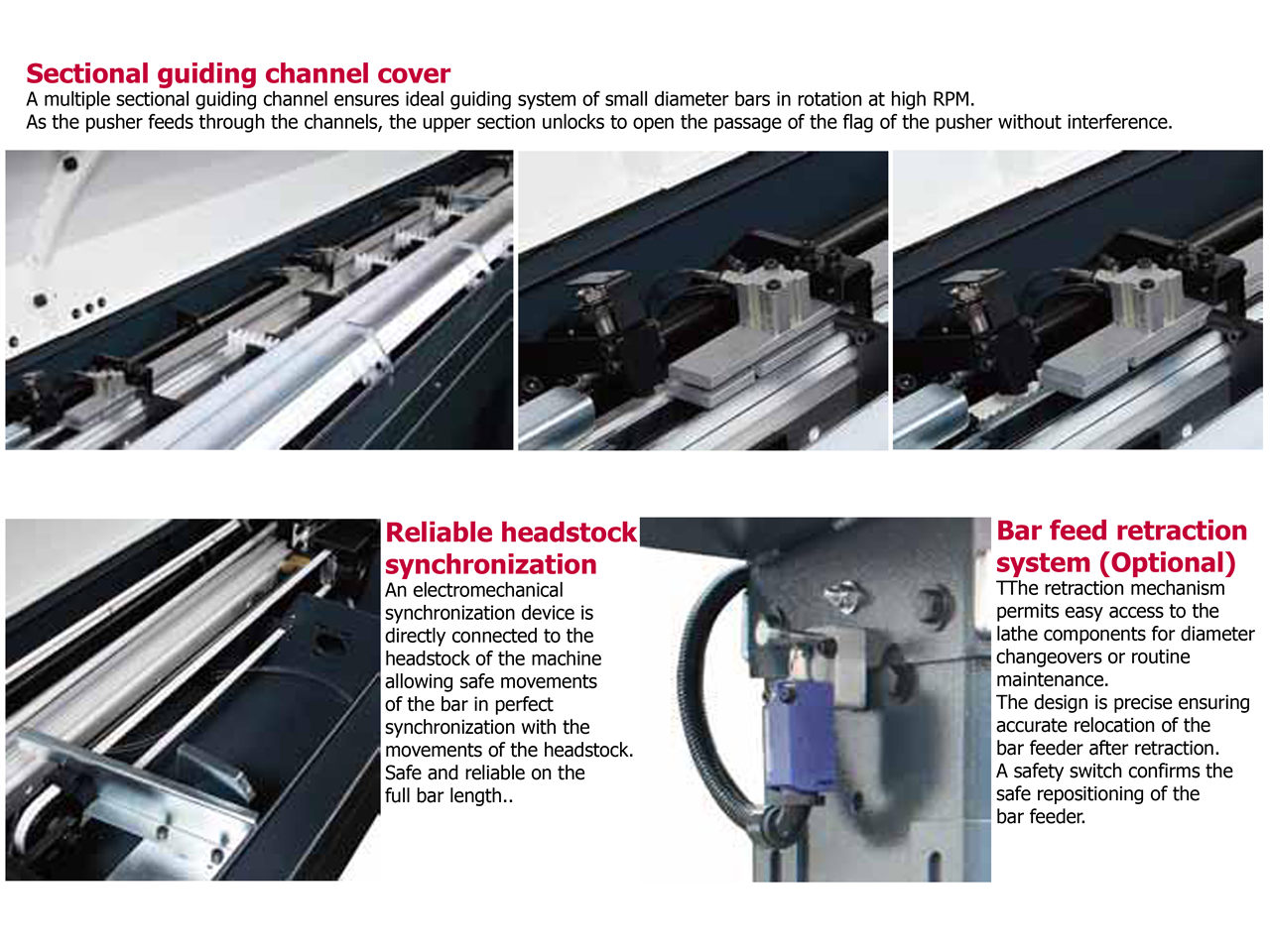 Sectional guiding channel cover
A multiple sectional guiding channel ensures ideal guiding system of small diameter bars in rotation at high RPM.
As the pusher feeds through the channels, the upper section unlocks to open the passage of the flag of the pusher without interference.

Reliable headstock synchronization
An electromechanical synchronization device is directly connected to the headstock of the machine allowing safe movements of the bar in perfect synchronization with the movements of the headstock. Safe and reliable on the full bar length..

Bar feed retraction system (Optional)
TThe retraction mechanism permits easy access to the lathe components for diameter changeovers or routine maintenance.
The design is precise ensuring accurate relocation of the bar feeder after retraction.
A safety switch confirms the safe repositioning of the bar feeder.